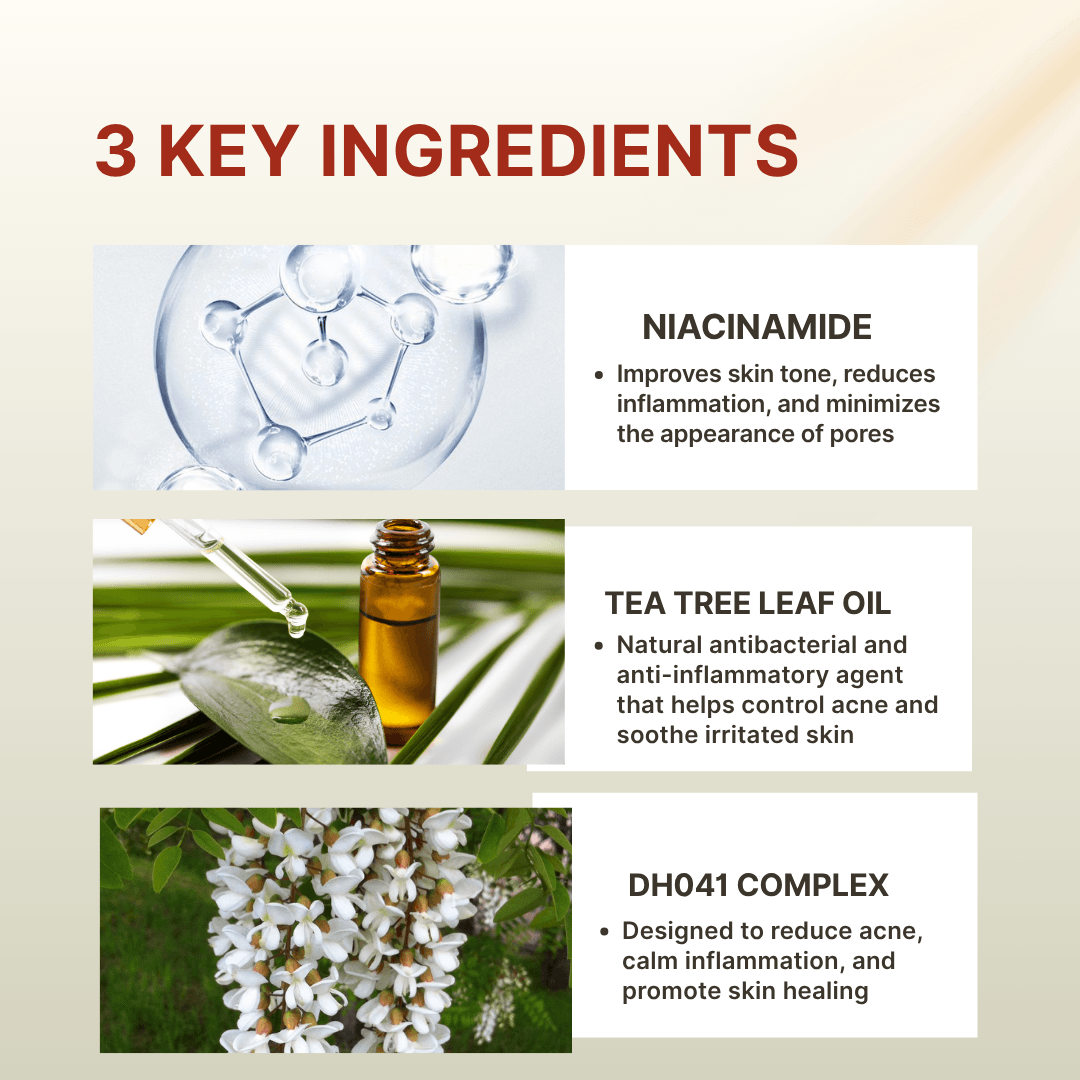 3 KEY INGREDIENTS

NIACINAMIDE

• Improves skin tone, reduces inflammation, and minimizes the appearance of pores

TEA TREE LEAF OIL

• Natural antibacterial and anti-inflammatory agent that helps control acne and soothe irritated skin

DH041 COMPLEX

• Designed to reduce acne, calm inflammation, and promote skin healing